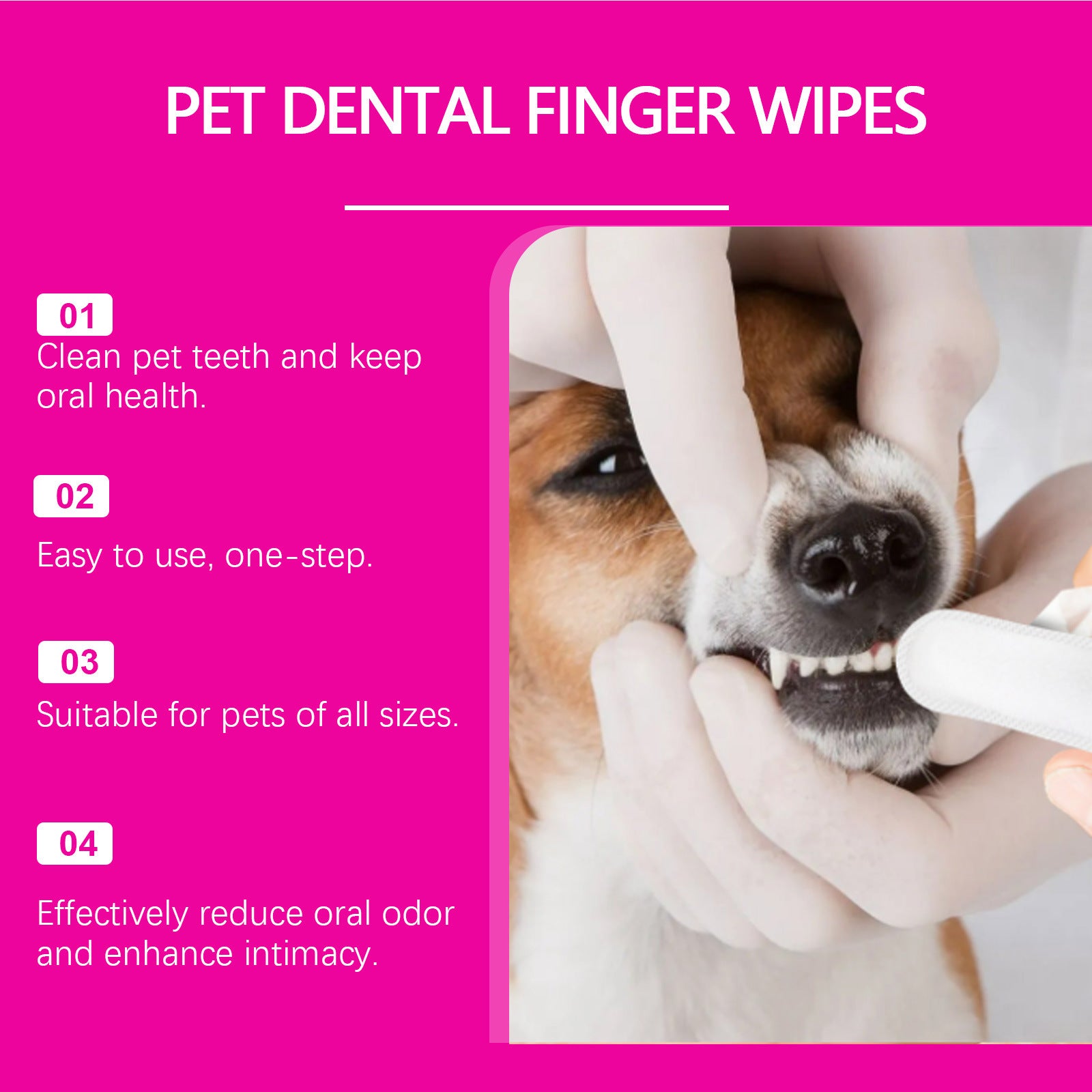 PET DENTAL FINGER WIPES

01
Clean pet teeth and keep oral health.

02
Easy to use, one-step.

03
Suitable for pets of all sizes.

04
Effectively reduce oral odor and enhance intimacy.